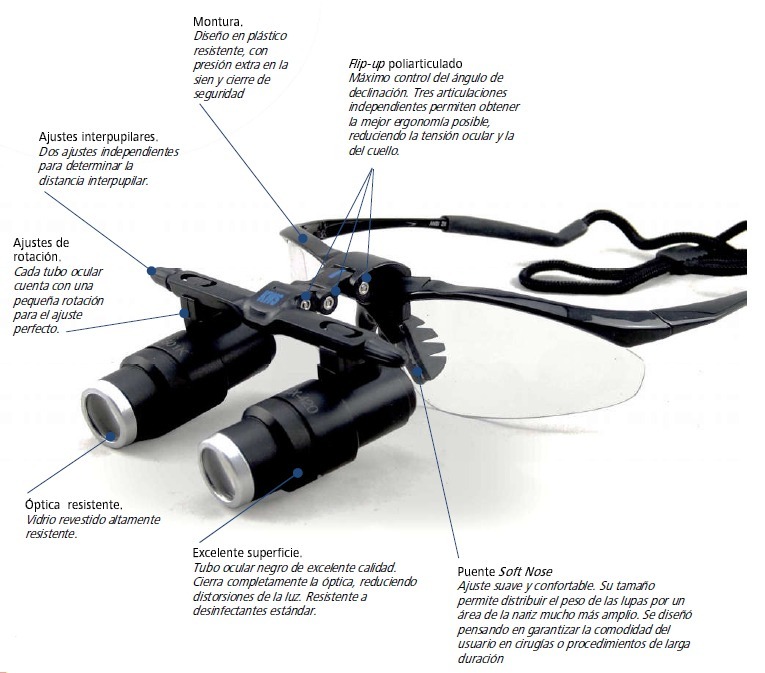 Montura.
Diseño en plástico resistente, con presión extra en la sien y cierre de seguridad

Flip-up poliarticulado
Máximo control del ángulo de declinación. Tres articulaciones independientes permiten obtener la mejor ergonomía posible, reduciendo la tensión ocular y la del cuello.

Ajustes interpupilares.
Dos ajustes independientes para determinar la distancia interpupilar.

Ajustes de rotación.
Cada tubo ocular cuenta con una pequeña rotación para el ajuste perfecto.

Óptica resistente.
Vidrio revestido altamente resistente.

Excelente superficie.
Tubo ocular negro de excelente calidad. Cierra completamente la óptica, reduciendo distorsiones de la luz. Resistente a desinfectantes estándar.

Puente Soft Nose
Ajuste suave y confortable. Su tamaño permite distribuir el peso de las lupas por un área de la nariz mucho más amplio. Se diseñó pensando en garantizar la comodidad del usuario en cirugías o procedimientos de larga duración