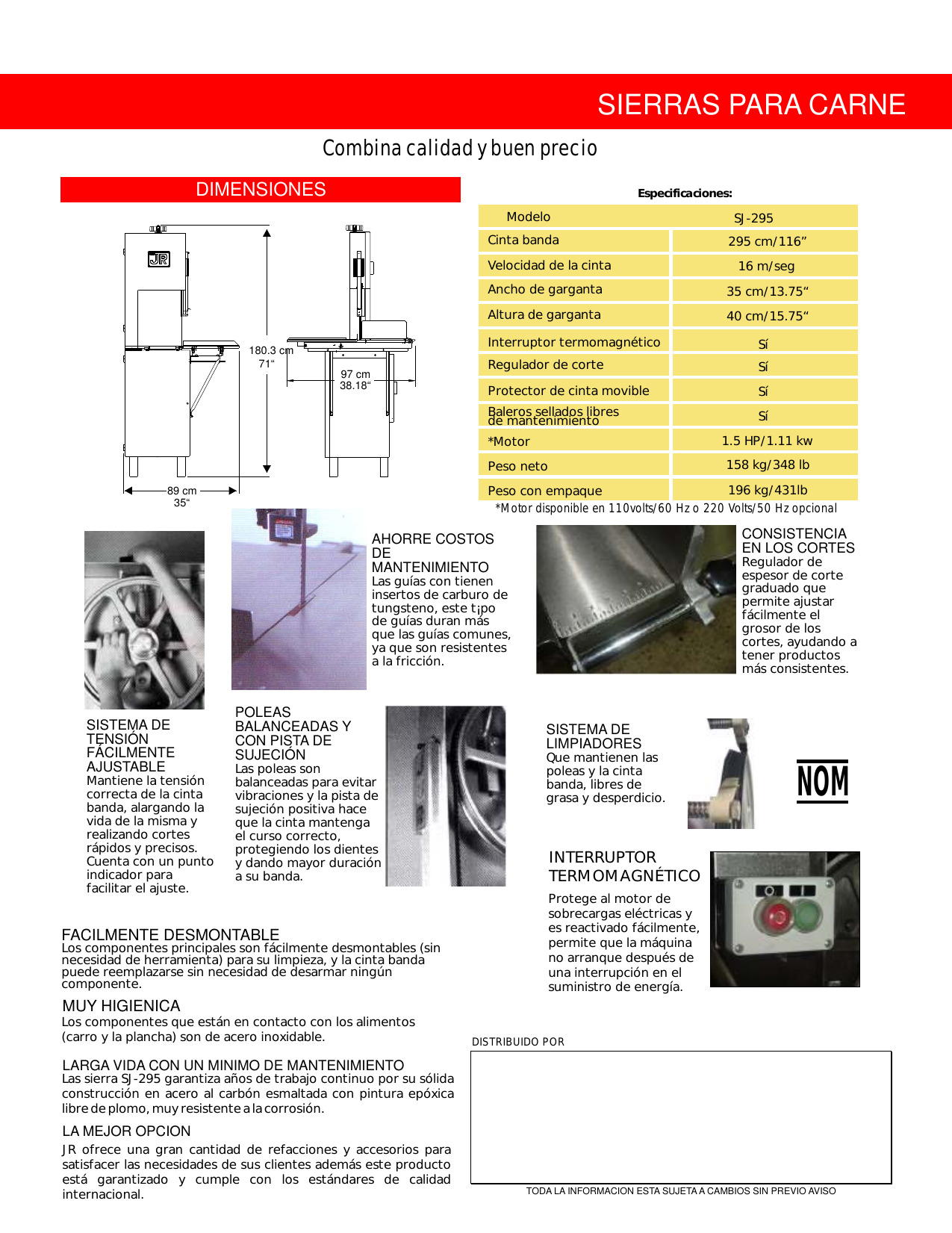 SIERRAS PARA CARNE

Combina calidad y buen precio

DIMENSIONES

JR

180.3 cm
71“

97 cm
38.18“

89 cm
35“

Especificaciones:

| Modelo | SJ-295 |
|---|---|
| Cinta banda | 295 cm/116” |
| Velocidad de la cinta | 16 m/seg |
| Ancho de garganta | 35 cm/13.75“ |
| Altura de garganta | 40 cm/15.75“ |
| Interruptor termomagnético | Sí |
| Regulador de corte | Sí |
| Protector de cinta movible | Sí |
| Baleros sellados libres de mantenimiento | Sí |
| *Motor | 1.5 HP/1.11 kw |
| Peso neto | 158 kg/348 lb |
| Peso con empaque | 196 kg/431lb |

*Motor disponible en 110volts/60 Hz o 220 Volts/50 Hz opcional

AHORRE COSTOS DE MANTENIMIENTO
Las guías con tienen insertos de carburo de tungsteno, este tipo de guías duran más que las guías comunes, ya que son resistentes a la fricción.

CONSISTENCIA EN LOS CORTES
Regulador de espesor de corte graduado que permite ajustar fácilmente el grosor de los cortes, ayudando a tener productos más consistentes.

SISTEMA DE TENSIÓN FÁCILMENTE AJUSTABLE
Mantiene la tensión correcta de la cinta banda, alargando la vida de la misma y realizando cortes rápidos y precisos. Cuenta con un punto indicador para facilitar el ajuste.

POLEAS BALANCEADAS Y CON PISTA DE SUJECIÓN
Las poleas son balanceadas para evitar vibraciones y la pista de sujeción positiva hace que la cinta mantenga el curso correcto, protegiendo los dientes y dando mayor duración a su banda.

SISTEMA DE LIMPIADORES
Que mantienen las poleas y la cinta banda, libres de grasa y desperdicio.

NOM

INTERRUPTOR TERMOMAGNÉTICO
Protege al motor de sobrecargas eléctricas y es reactivado fácilmente, permite que la máquina no arranque después de una interrupción en el suministro de energía.

FACILMENTE DESMONTABLE
Los componentes principales son fácilmente desmontables (sin necesidad de herramienta) para su limpieza, y la cinta banda puede reemplazarse sin necesidad de desarmar ningún componente.

MUY HIGIENICA
Los componentes que están en contacto con los alimentos (carro y la plancha) son de acero inoxidable.

LARGA VIDA CON UN MINIMO DE MANTENIMIENTO
Las sierra SJ-295 garantiza años de trabajo continuo por su sólida construcción en acero al carbón esmaltada con pintura epóxica libre de plomo, muy resistente a la corrosión.

LA MEJOR OPCION
JR ofrece una gran cantidad de refacciones y accesorios para satisfacer las necesidades de sus clientes además este producto está garantizado y cumple con los estándares de calidad internacional.

DISTRIBUIDO POR

TODA LA INFORMACION ESTA SUJETA A CAMBIOS SIN PREVIO AVISO