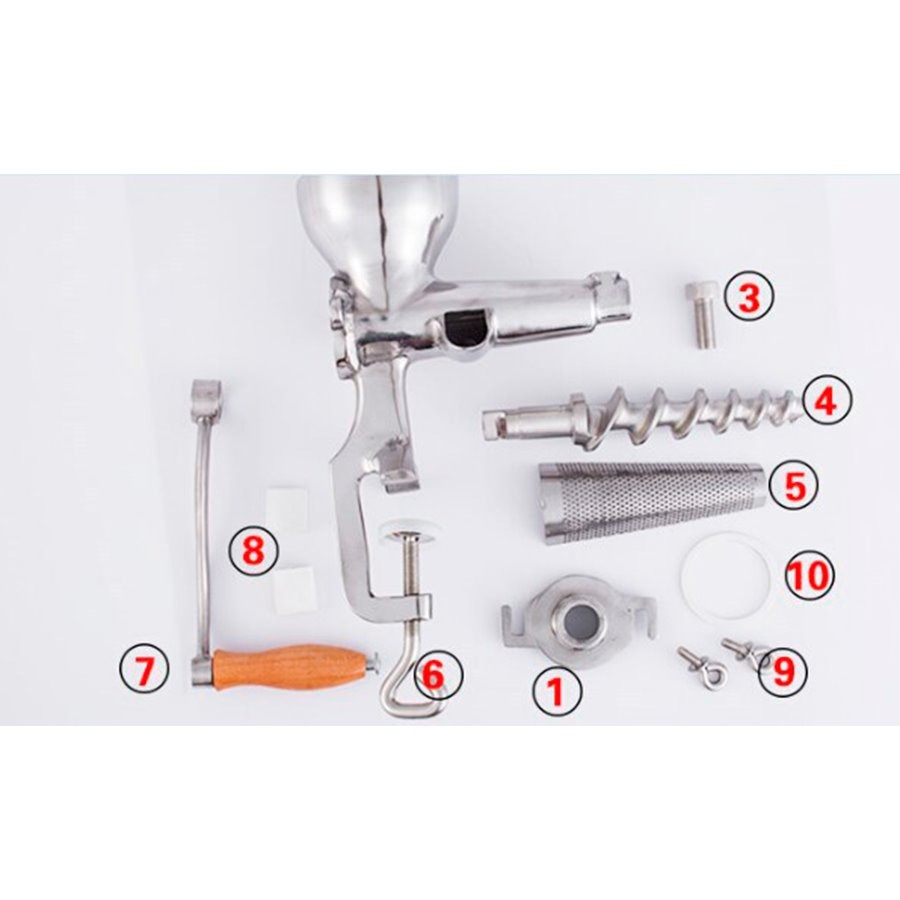 3
4
5
8
10
7
6
1
9